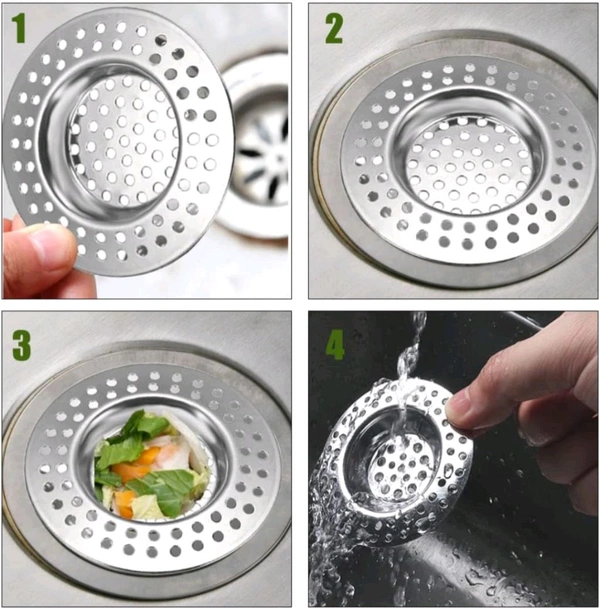 1

2

3

4