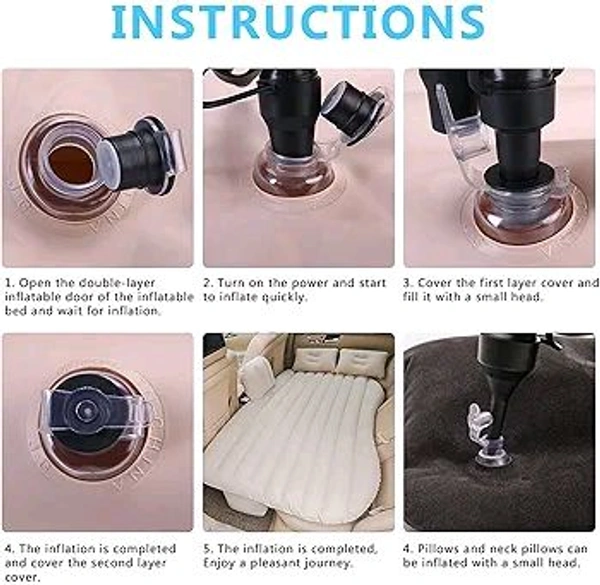 INSTRUCTIONS

1. Open the double-layer inflatable door of the inflatable bed and wait for inflation.

2. Turn on the power and start to inflate quickly.

3. Cover the first layer cover and fill it with a small head.

4. The inflation is completed and cover the second layer cover.

5. The inflation is completed, Enjoy a pleasant journey.

4. Pillows and neck pillows can be inflated with a small head.