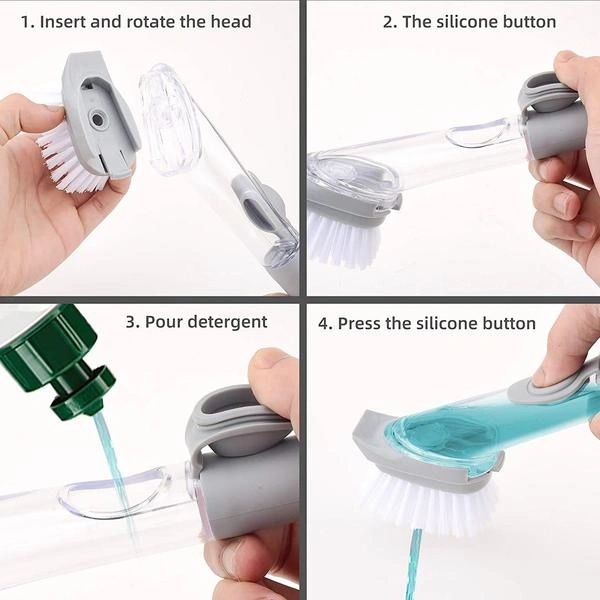 1. Insert and rotate the head

2. The silicone button

3. Pour detergent

4. Press the silicone button