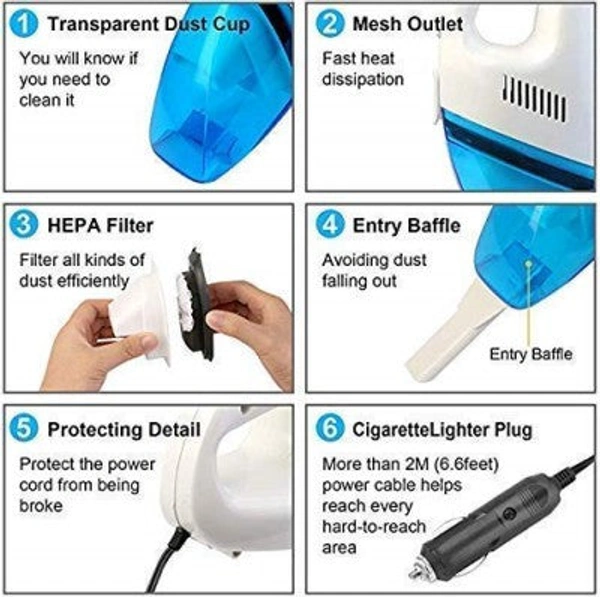 1 Transparent Dust Cup

You will know if you need to clean it

2 Mesh Outlet

Fast heat dissipation

3 HEPA Filter

Filter all kinds of dust efficiently

4 Entry Baffle

Avoiding dust falling out

Entry Baffle

5 Protecting Detail

Protect the power cord from being broke

6 CigaretteLighter Plug

More than 2M (6.6feet) power cable helps reach every hard-to-reach area