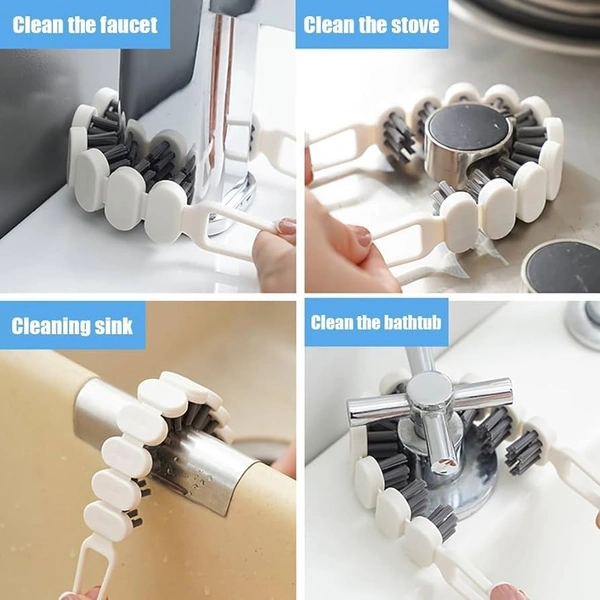 Clean the faucet

Clean the stove

Cleaning sink

Clean the bathtub