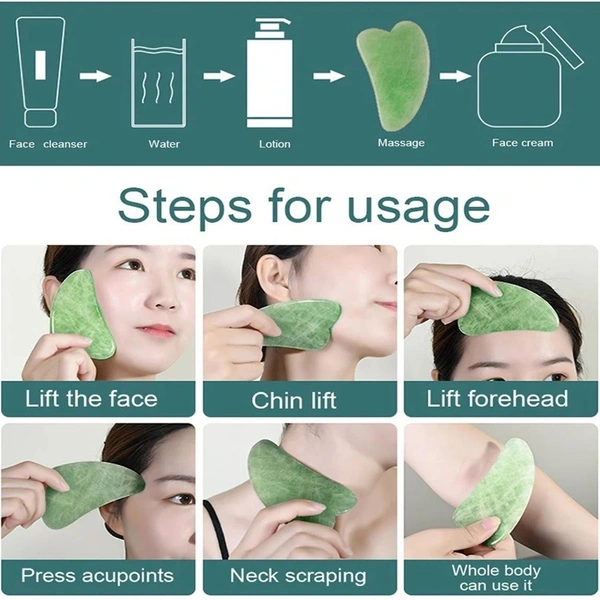 Face cleanser

Water

Lotion

Massage

Face cream

Steps for usage

Lift the face

Chin lift

Lift forehead

Press acupoints

Neck scraping

Whole body can use it