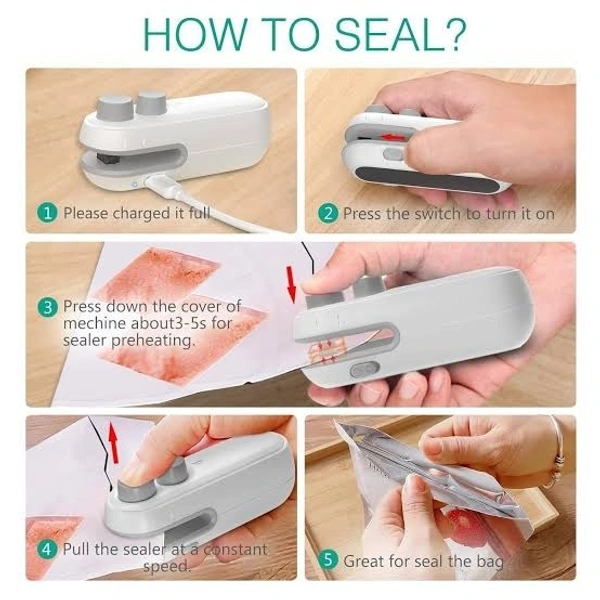 HOW TO SEAL?

1 Please charged it full

2 Press the switch to turn it on

3 Press down the cover of mechine about3-5s for sealer preheating.

4 Pull the sealer at a constant speed.

5 Great for seal the bag