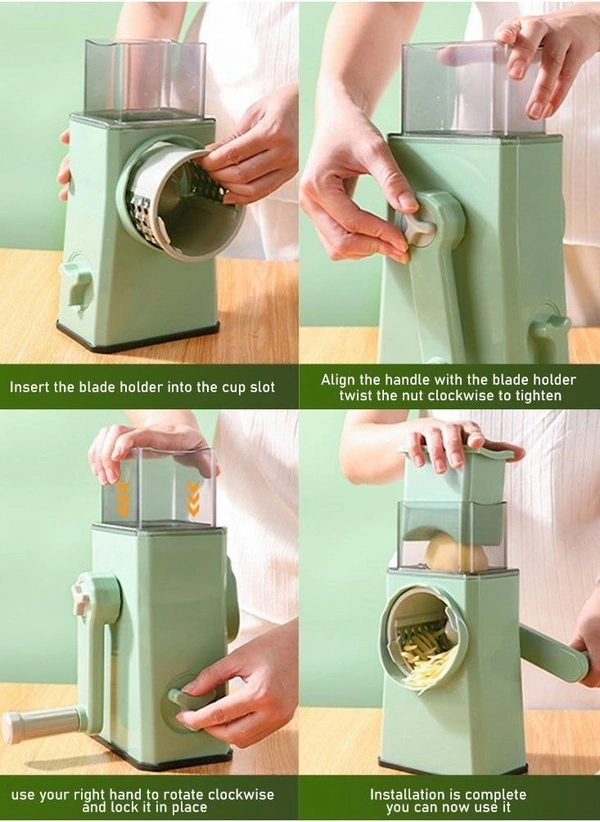 Insert the blade holder into the cup slot

Align the handle with the blade holder twist the nut clockwise to tighten

use your right hand to rotate clockwise and lock it in place

Installation is complete you can now use it