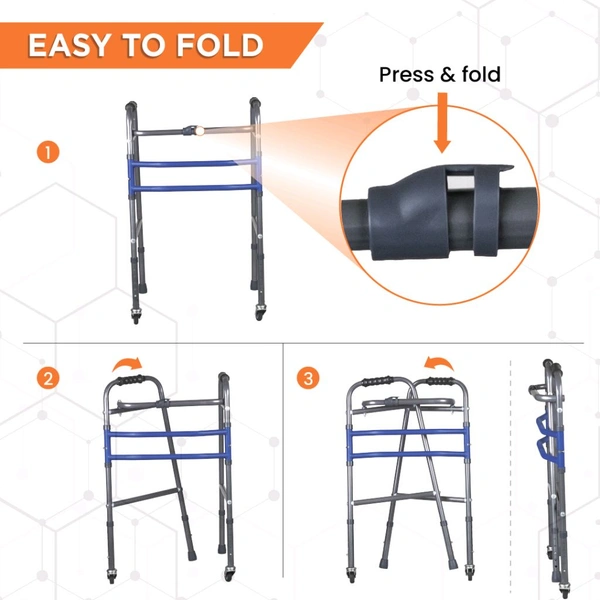 EASY TO FOLD

Press & fold

1

2

3