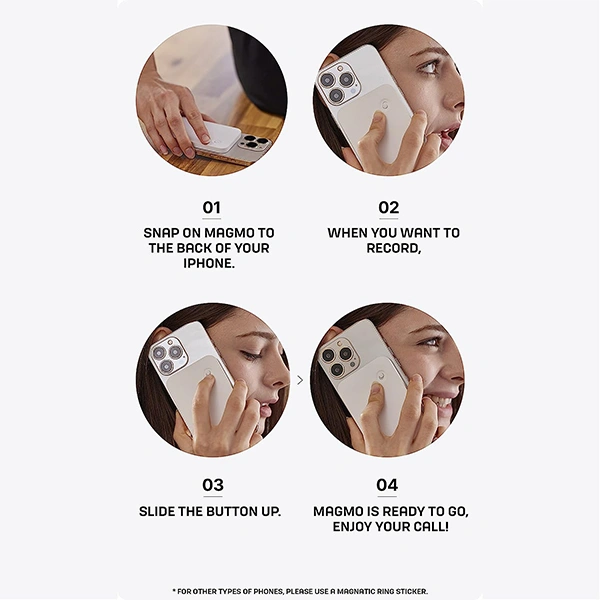 01

SNAP ON MAGMO TO THE BACK OF YOUR IPHONE.

02

WHEN YOU WANT TO RECORD,

03

SLIDE THE BUTTON UP.

04

MAGMO IS READY TO GO, ENJOY YOUR CALL!

* FOR OTHER TYPES OF PHONES, PLEASE USE A MAGNATIC RING STICKER.