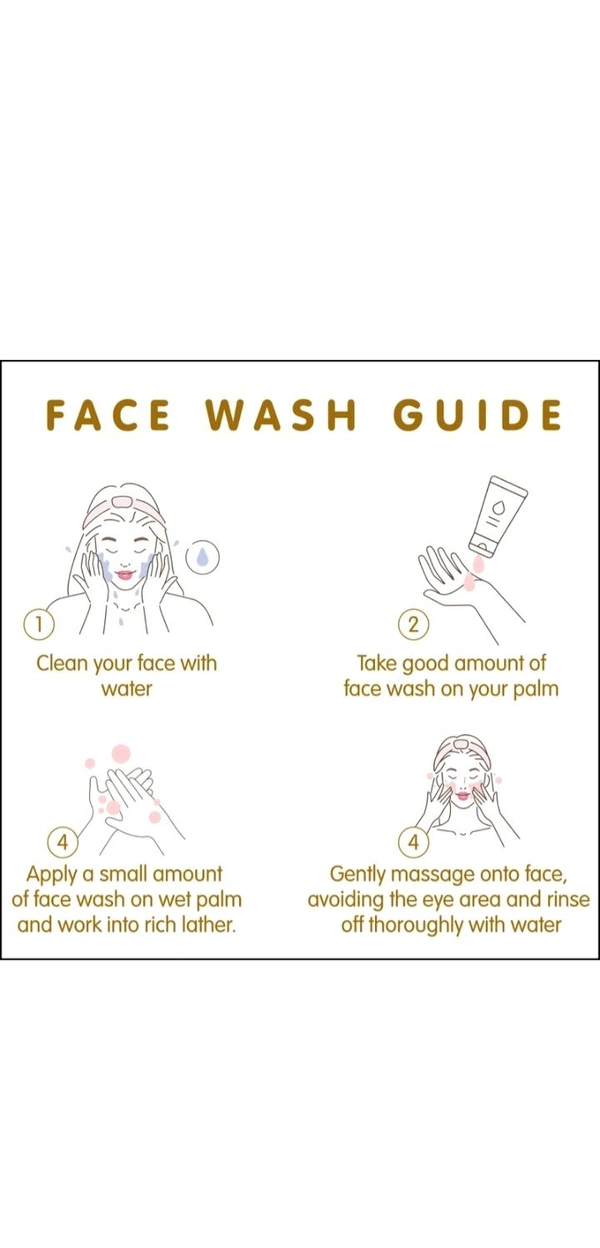 FACE WASH GUIDE

1
Clean your face with water

2
Take good amount of face wash on your palm

4
Apply a small amount of face wash on wet palm and work into rich lather.

4
Gently massage onto face, avoiding the eye area and rinse off thoroughly with water