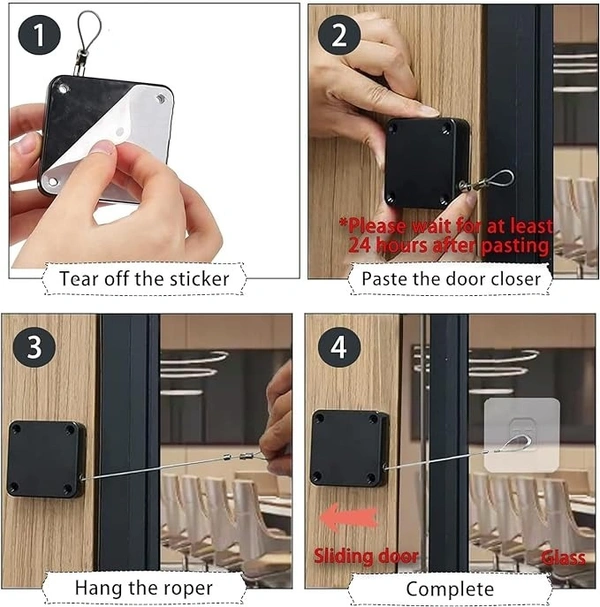 1

Tear off the sticker

2

*Please wait for at least 24 hours after pasting

Paste the door closer

3

Hang the roper

4

Sliding door

Glass

Complete