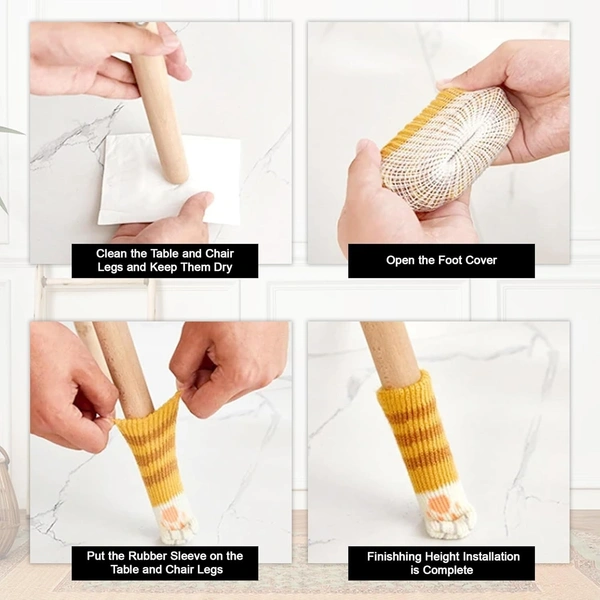 Clean the Table and Chair Legs and Keep Them Dry

Open the Foot Cover

Put the Rubber Sleeve on the Table and Chair Legs

Finishhing Height Installation is Complete