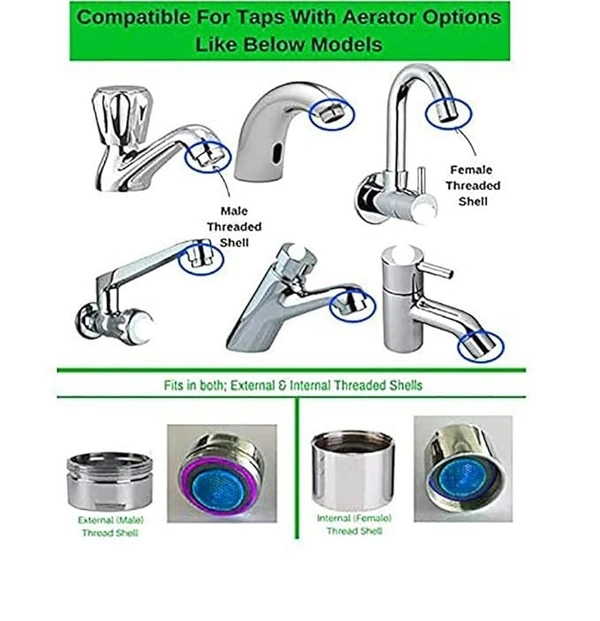 Compatible For Taps With Aerator Options Like Below Models

Male Threaded Shell

Female Threaded Shell

Fits in both; External & Internal Threaded Shells

External (Male) Thread Shell

Internal (Female) Thread Shell