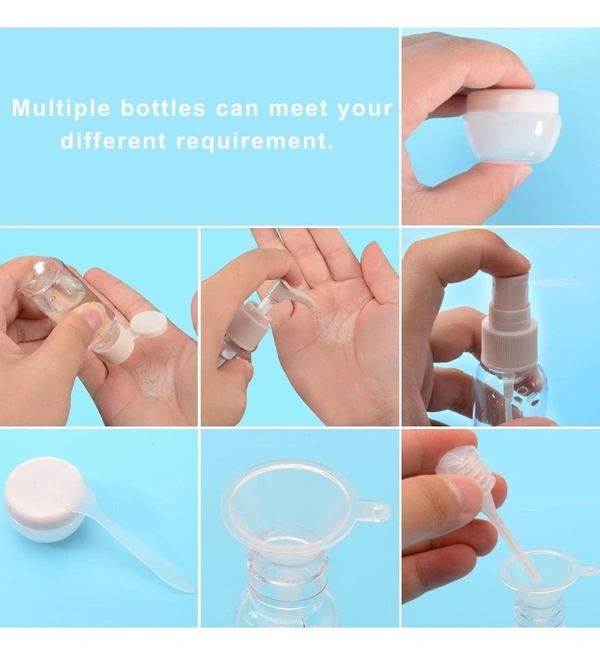 Multiple bottles can meet your different requirement.