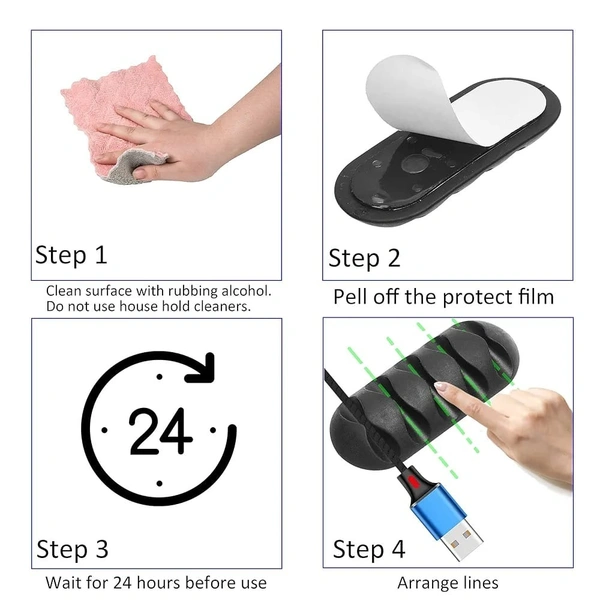 Step 1

Clean surface with rubbing alcohol. Do not use house hold cleaners.

Step 2

Pell off the protect film

24

Step 3

Wait for 24 hours before use

Step 4

Arrange lines