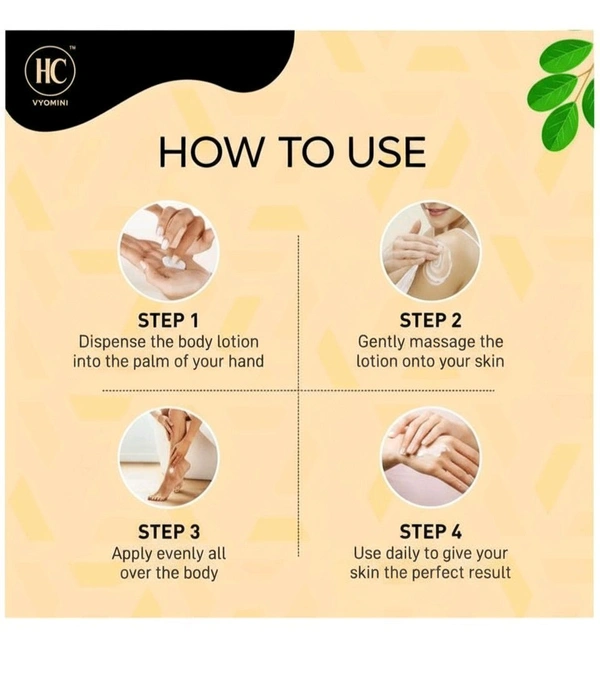 HC™
VYOMINI

HOW TO USE

STEP 1
Dispense the body lotion into the palm of your hand

STEP 2
Gently massage the lotion onto your skin

STEP 3
Apply evenly all over the body

STEP 4
Use daily to give your skin the perfect result