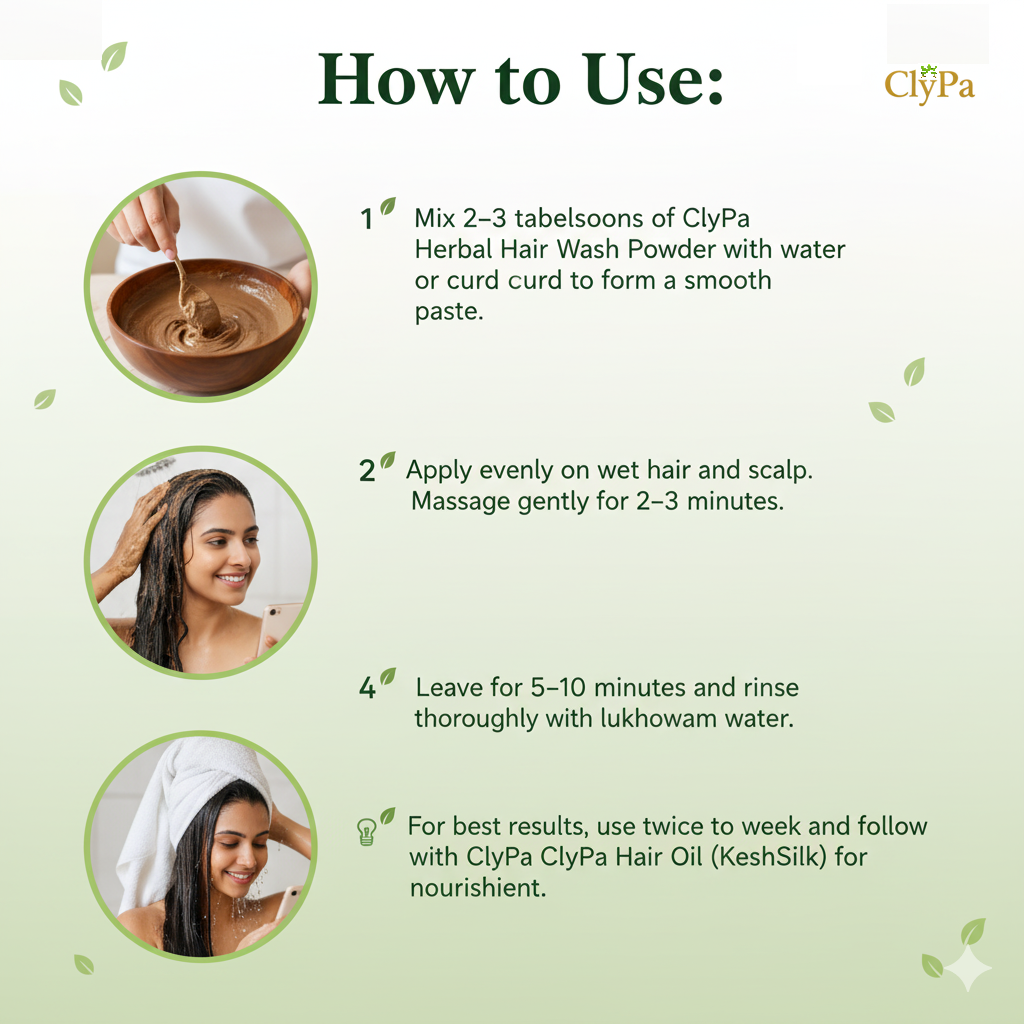 How to Use:

ClyPa

1 Mix 2–3 tabelsoons of ClyPa Herbal Hair Wash Powder with water or curd curd to form a smooth paste.

2 Apply evenly on wet hair and scalp. Massage gently for 2–3 minutes.

4 Leave for 5–10 minutes and rinse thoroughly with lukhowam water.

For best results, use twice to week and follow with ClyPa ClyPa Hair Oil (KeshSilk) for nourishient.